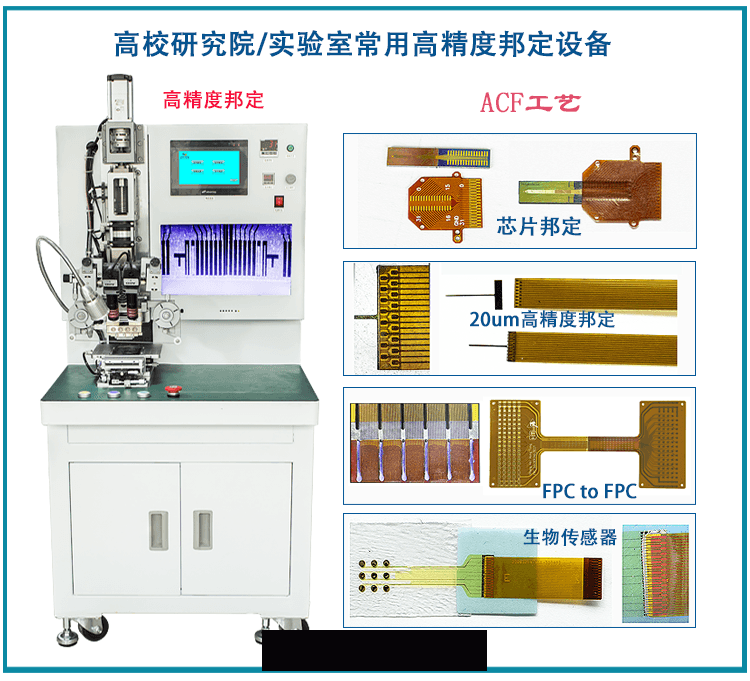 高校研究院/实验室常用高精度邦定设备

高精度邦定

ACF工艺

芯片邦定

20um高精度邦定

FPC to FPC

生物传感器